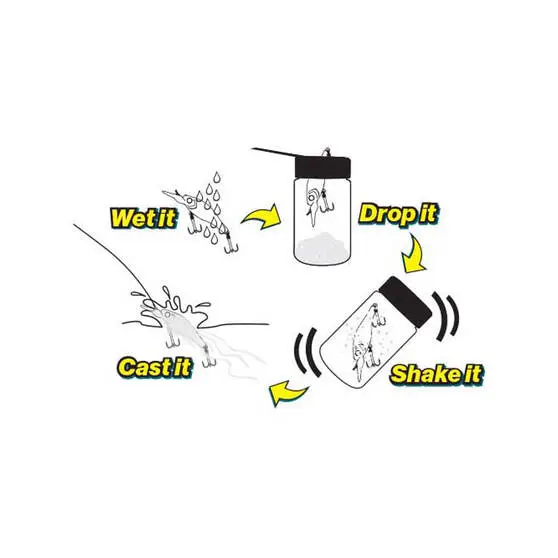 Wet it

Drop it

Shake it

Cast it